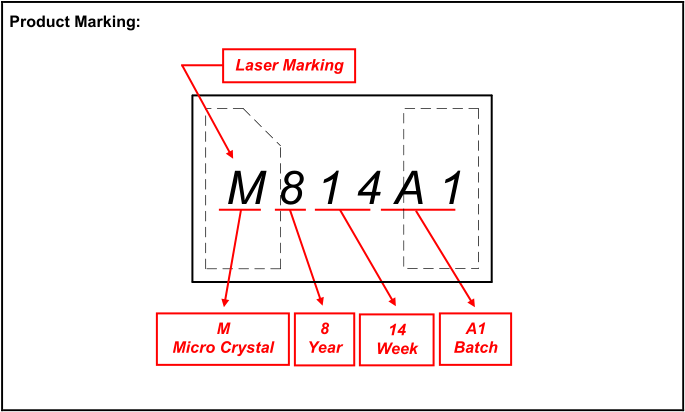 Product Marking:

Laser Marking

M 8 1 4 A 1

M
Micro Crystal

8
Year

14
Week

A1
Batch